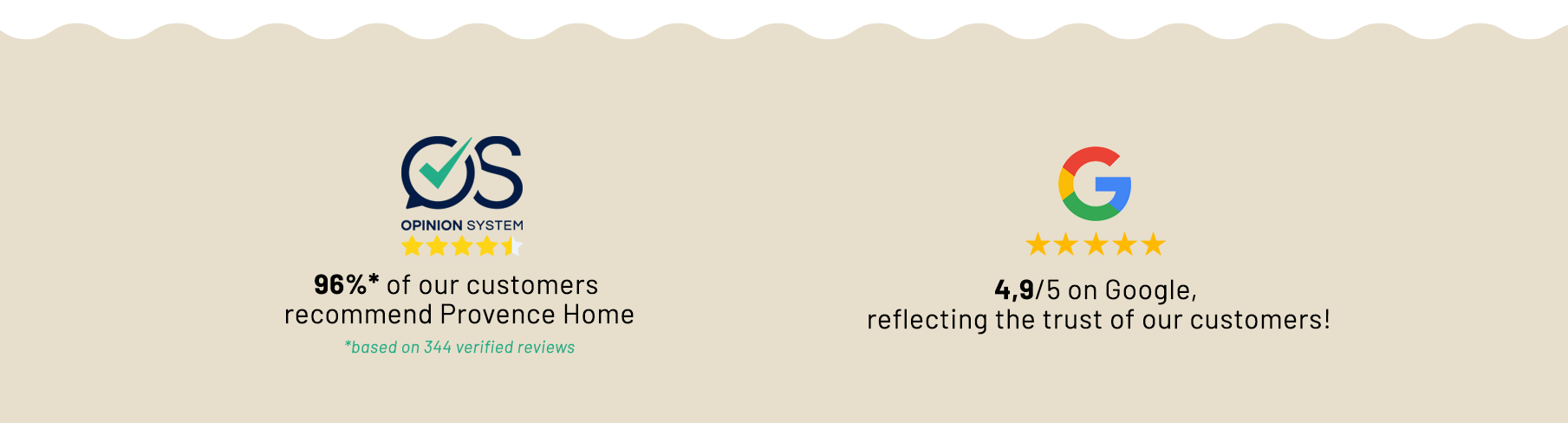 OPINION SYSTEM

96%* of our customers recommend Provence Home

*based on 344 verified reviews

4,9/5 on Google, reflecting the trust of our customers!